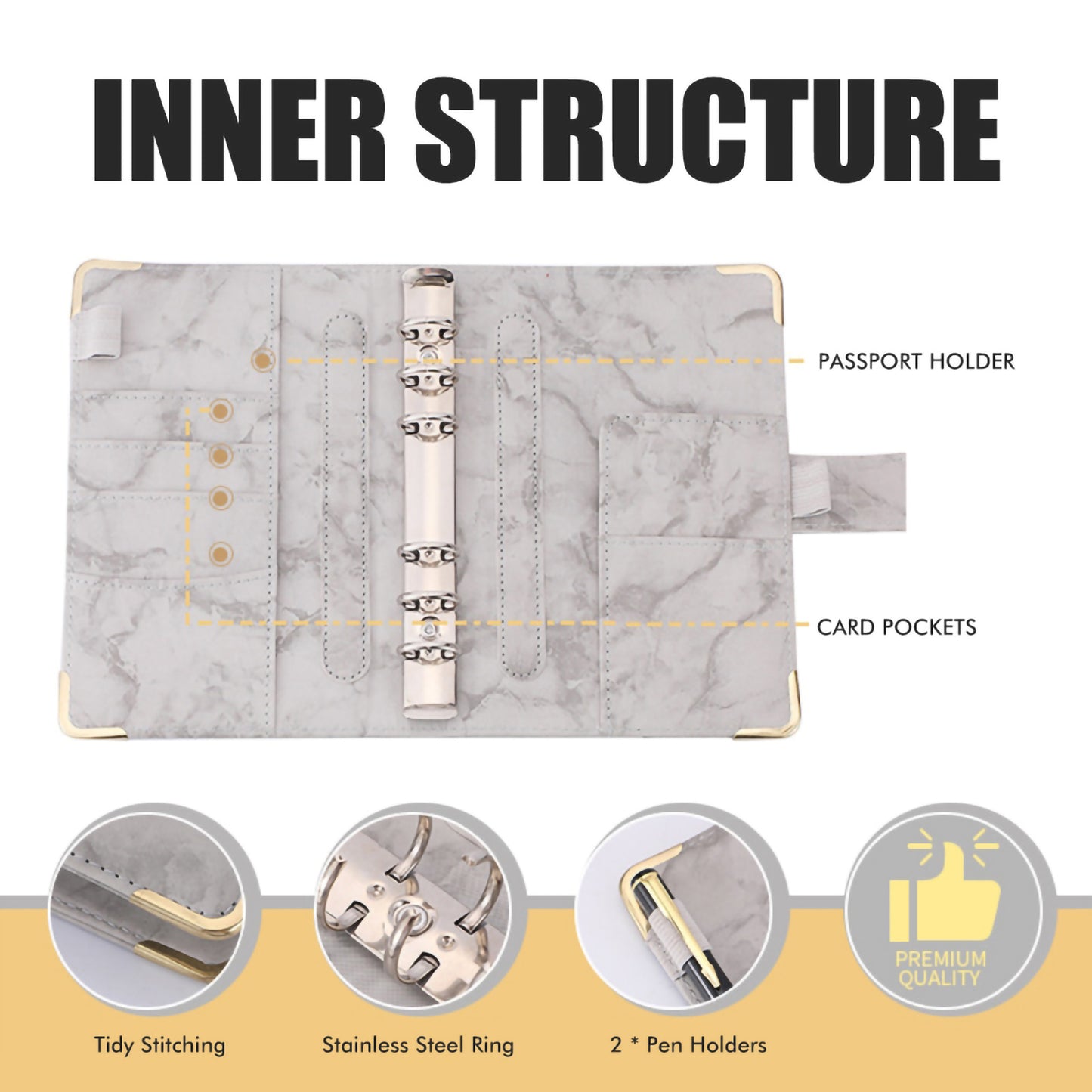 INNER STRUCTURE

PASSPORT HOLDER

CARD POCKETS

PREMIUM QUALITY

Tidy Stitching

Stainless Steel Ring

2 * Pen Holders