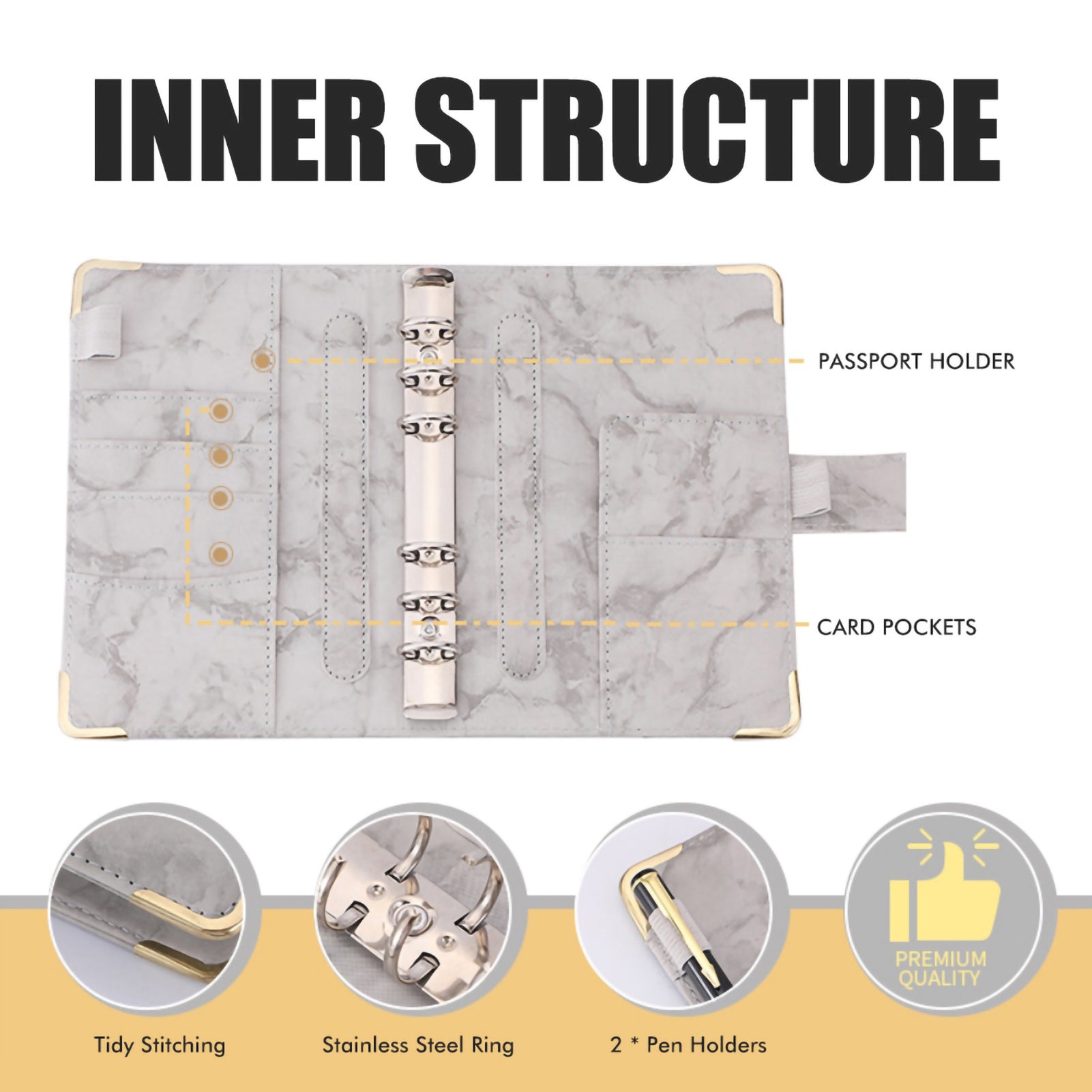 INNER STRUCTURE

PASSPORT HOLDER

CARD POCKETS

PREMIUM QUALITY

Tidy Stitching

Stainless Steel Ring

2 * Pen Holders